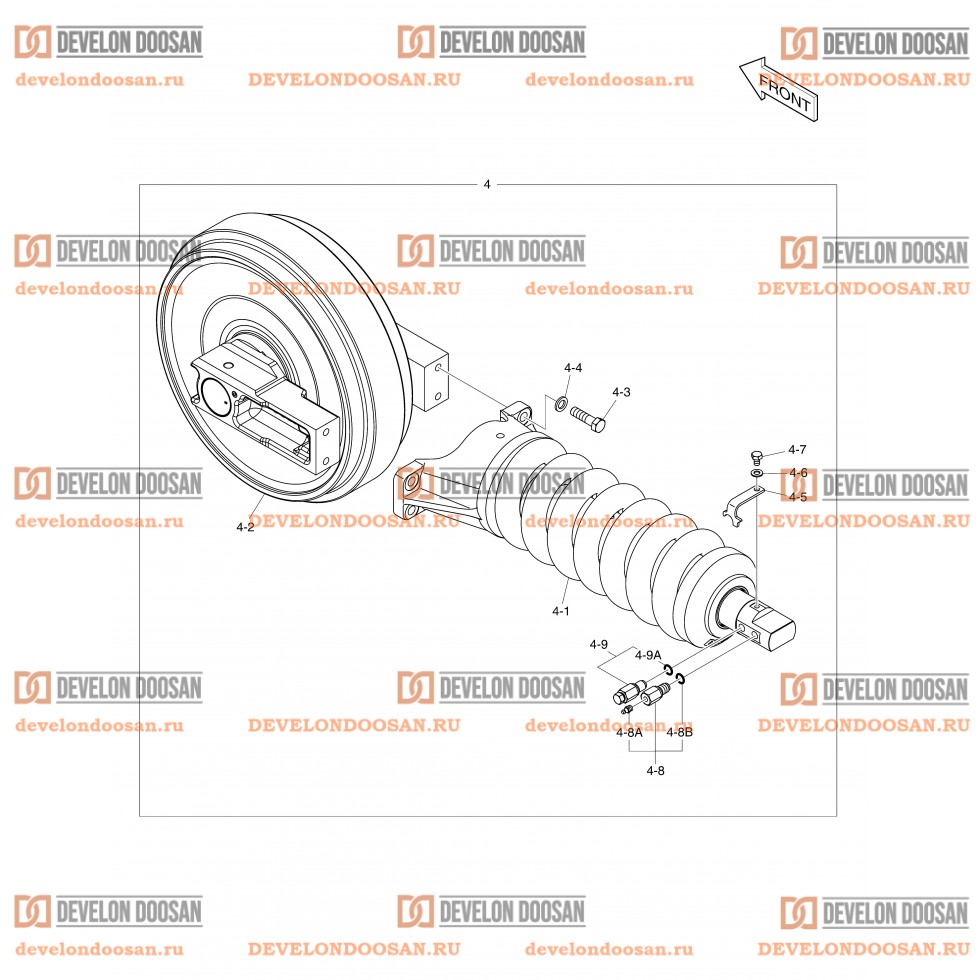 DEVELON DOOSAN DEVELON DOOSAN DEVELON DOOSAN
develondoosan.ru DEVELONDOOSAN.RU develondoosan.ru DEVELONDOOSAN.RU

FRONT

4

DEVELON DOOSAN DEVELON DOOSAN DEVELON DOOSAN
develondoosan.ru DEVELONDOOSAN.RU develondoosan.ru DEVELONDOOSAN.RU

4-4
4-3
4-7
4-6
4-5

DEVELON DOOSAN DEVELON DOOSAN DEVELON DOOSAN
develondoosan.ru DEVELONDOOSAN.RU develondoosan.ru DEVELONDOOSAN.RU

4-2
4-1
4-9
4-9A

DEVELON DOOSAN DEVELON DOOSAN DEVELON DOOSAN
develondoosan.ru DEVELONDOOSAN.RU develondoosan.ru DEVELONDOOSAN.RU

4-8A
4-8B
4-8

DEVELON DOOSAN DEVELON DOOSAN DEVELON DOOSAN
develondoosan.ru DEVELONDOOSAN.RU develondoosan.ru DEVELONDOOSAN.RU