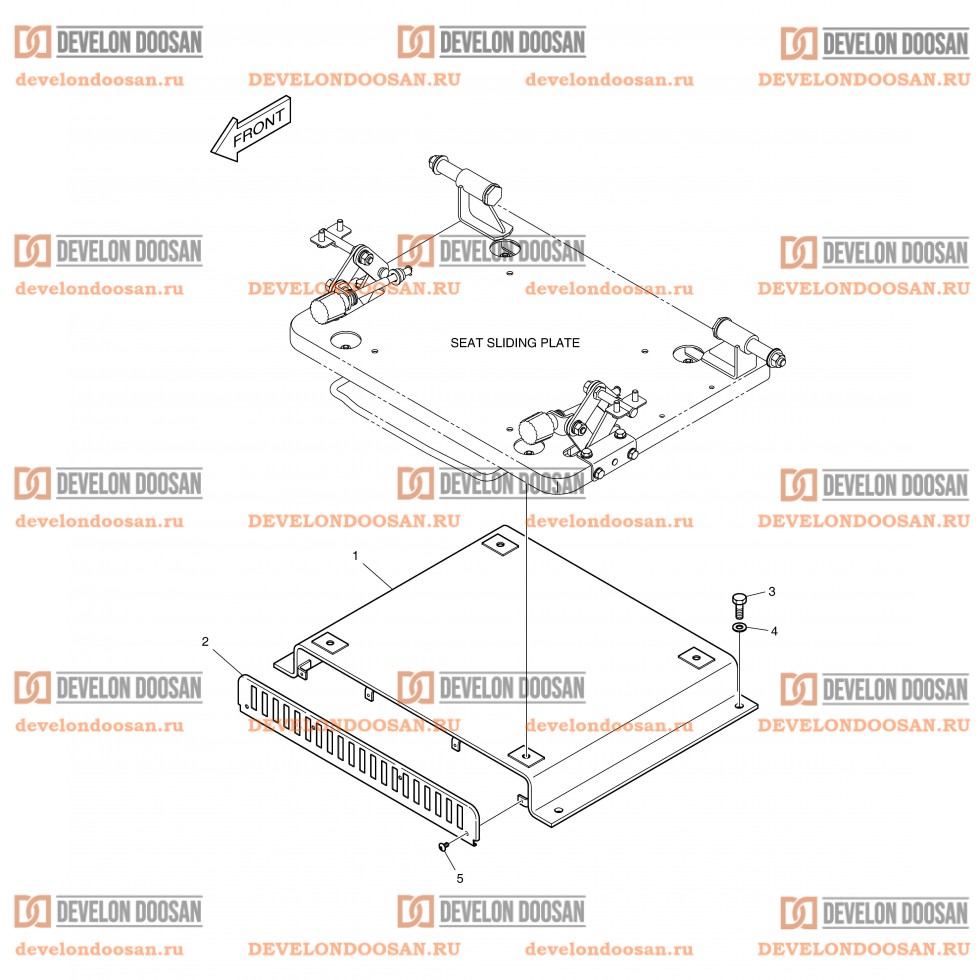 DEVELON DOOSAN DEVELON DOOSAN DEVELON DOOSAN
develondoosan.ru DEVELONDOOSAN.RU develondoosan.ru DEVELONDOOSAN.RU

FRONT

DEVELON DOOSAN DEVELON DOOSAN DEVELON DOOSAN
develondoosan.ru DEVELONDOOSAN.RU develondoosan.ru DEVELONDOOSAN.RU

SEAT SLIDING PLATE

DEVELON DOOSAN DEVELON DOOSAN DEVELON DOOSAN
develondoosan.ru DEVELONDOOSAN.RU develondoosan.ru DEVELONDOOSAN.RU

1
3
4
2

DEVELON DOOSAN DEVELON DOOSAN DEVELON DOOSAN
develondoosan.ru DEVELONDOOSAN.RU develondoosan.ru DEVELONDOOSAN.RU

5

DEVELON DOOSAN DEVELON DOOSAN DEVELON DOOSAN
develondoosan.ru DEVELONDOOSAN.RU develondoosan.ru DEVELONDOOSAN.RU