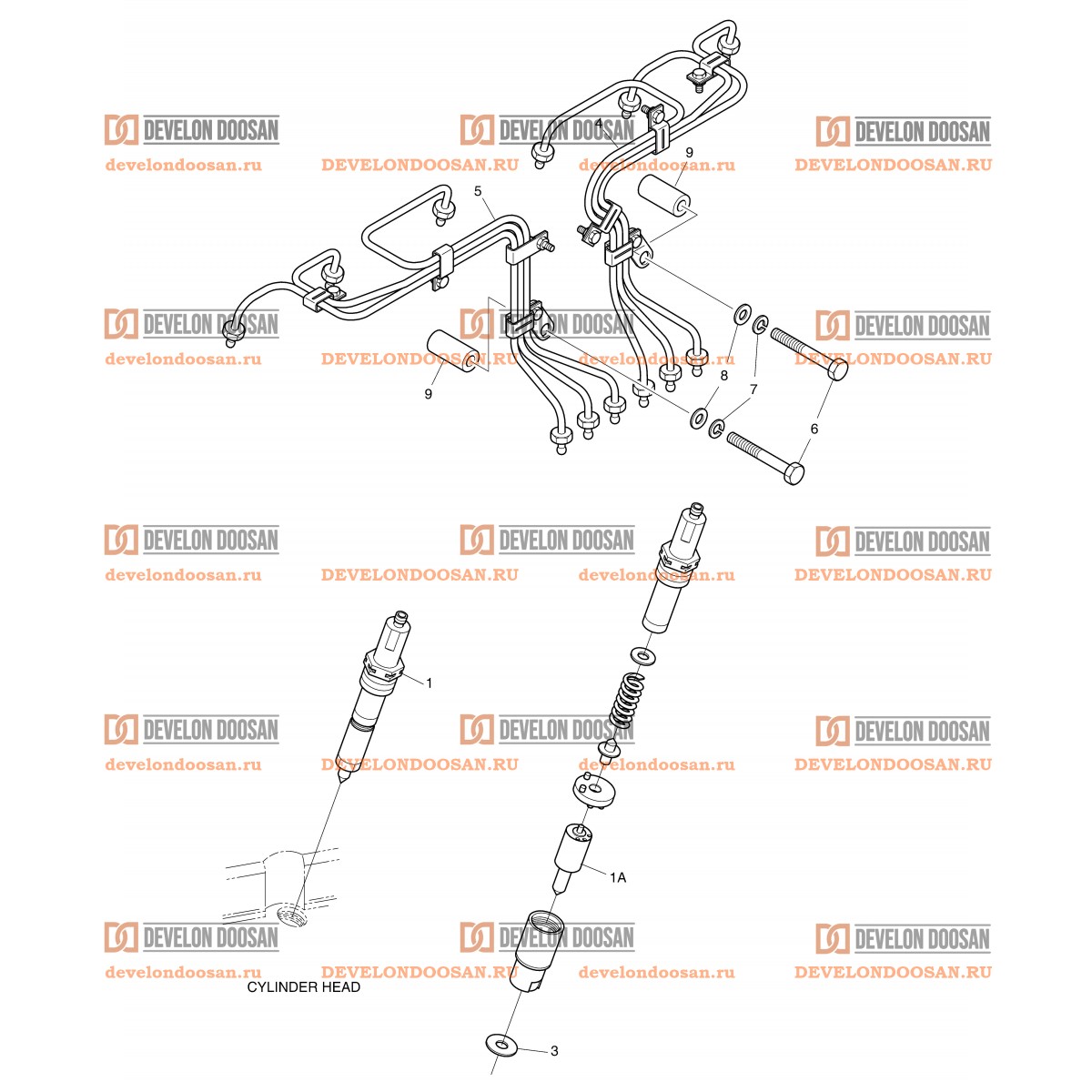 DEVELON DOOSAN
DEVELON DOOSAN
DEVELON DOOSAN
develondoosan.ru
DEVELONDOOSAN.RU
develondoosan.ru
DEVELONDOOSAN.RU

4
9
5

DEVELON DOOSAN
DEVELON DOOSAN
DEVELON DOOSAN
develondoosan.ru
DEVELONDOOSAN.RU
develondoosan.ru
DEVELONDOOSAN.RU

9
8
7
6

DEVELON DOOSAN
DEVELON DOOSAN
DEVELON DOOSAN
develondoosan.ru
DEVELONDOOSAN.RU
develondoosan.ru
DEVELONDOOSAN.RU

1

DEVELON DOOSAN
DEVELON DOOSAN
DEVELON DOOSAN
develondoosan.ru
DEVELONDOOSAN.RU
develondoosan.ru
DEVELONDOOSAN.RU

1A

DEVELON DOOSAN
DEVELON DOOSAN
DEVELON DOOSAN
develondoosan.ru
DEVELONDOOSAN.RU
develondoosan.ru
DEVELONDOOSAN.RU

CYLINDER HEAD

3